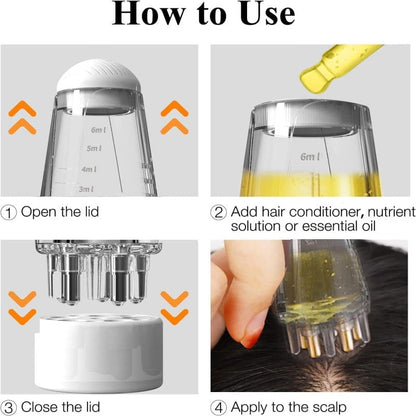 How to Use

6ml
5ml
4ml
3ml

① Open the lid

6ml

② Add hair conditioner, nutrient solution or essential oil

③ Close the lid

④ Apply to the scalp