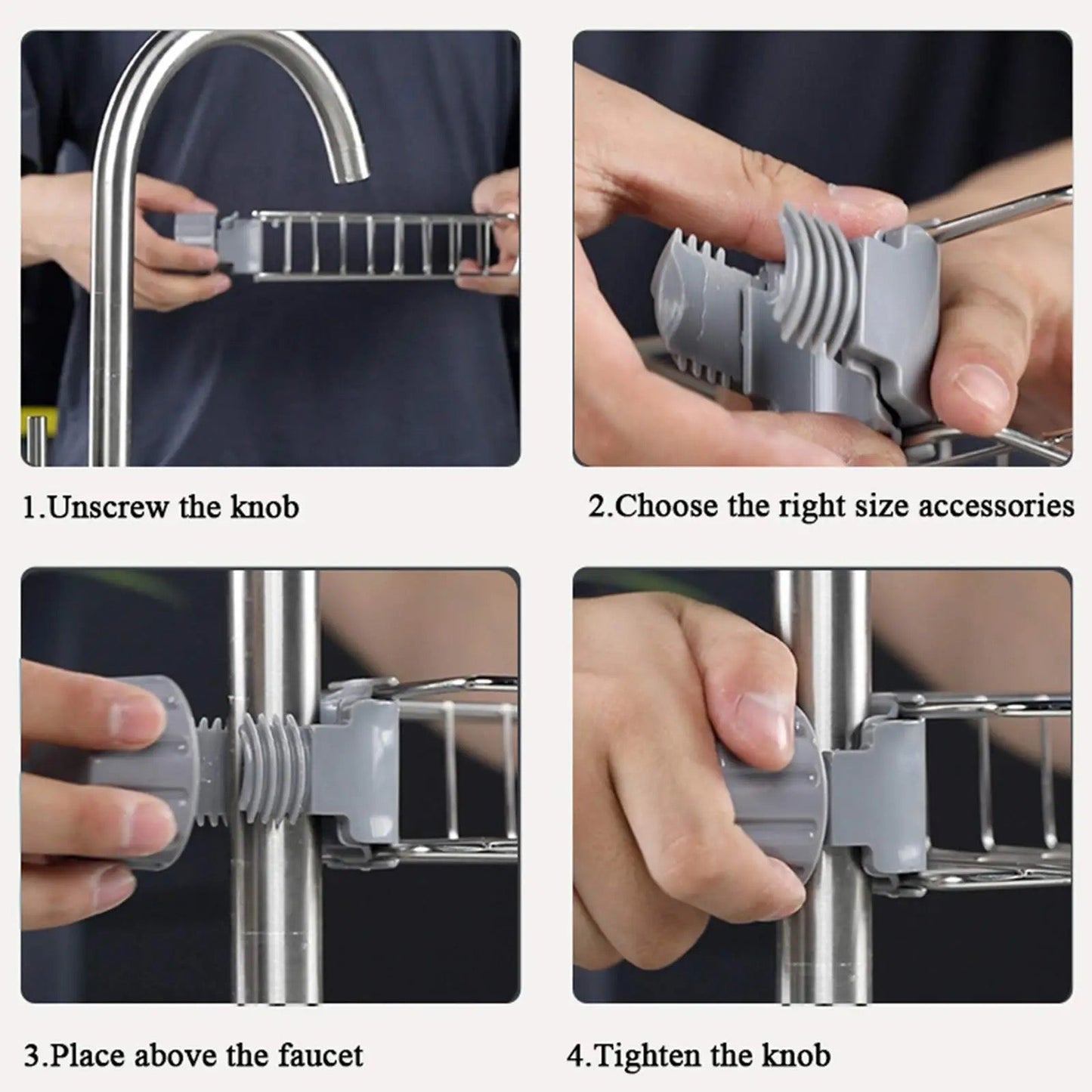 1.Unscrew the knob

2.Choose the right size accessories

3.Place above the faucet

4.Tighten the knob