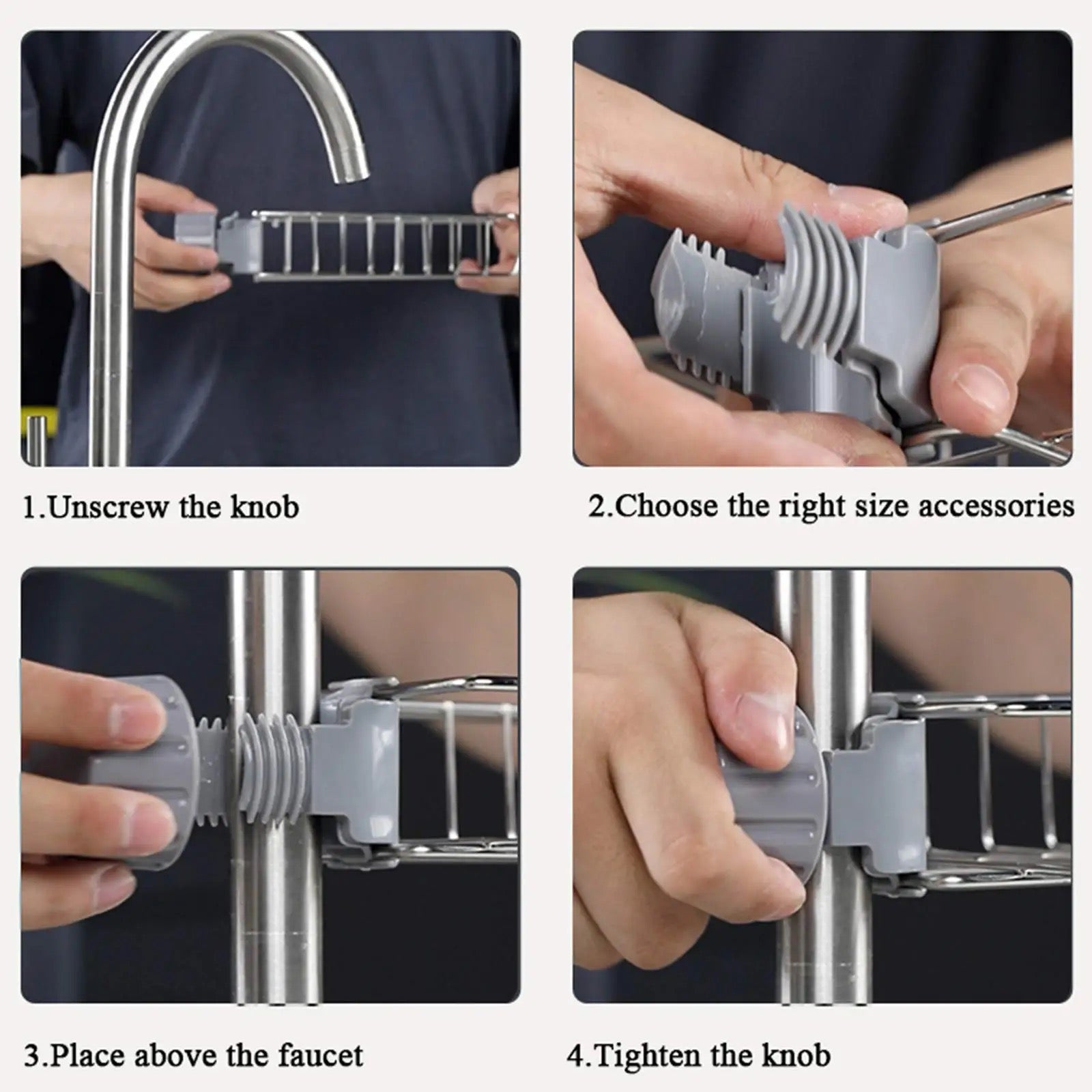 1.Unscrew the knob

2.Choose the right size accessories

3.Place above the faucet

4.Tighten the knob