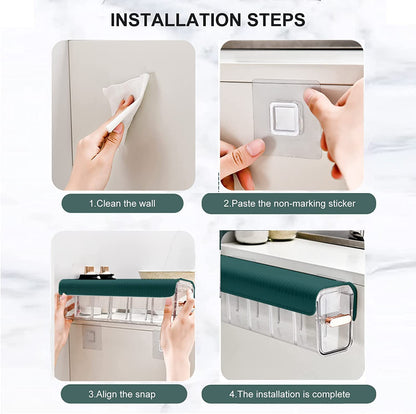 INSTALLATION STEPS

1.Clean the wall

2.Paste the non-marking sticker

3.Align the snap

4.The installation is complete