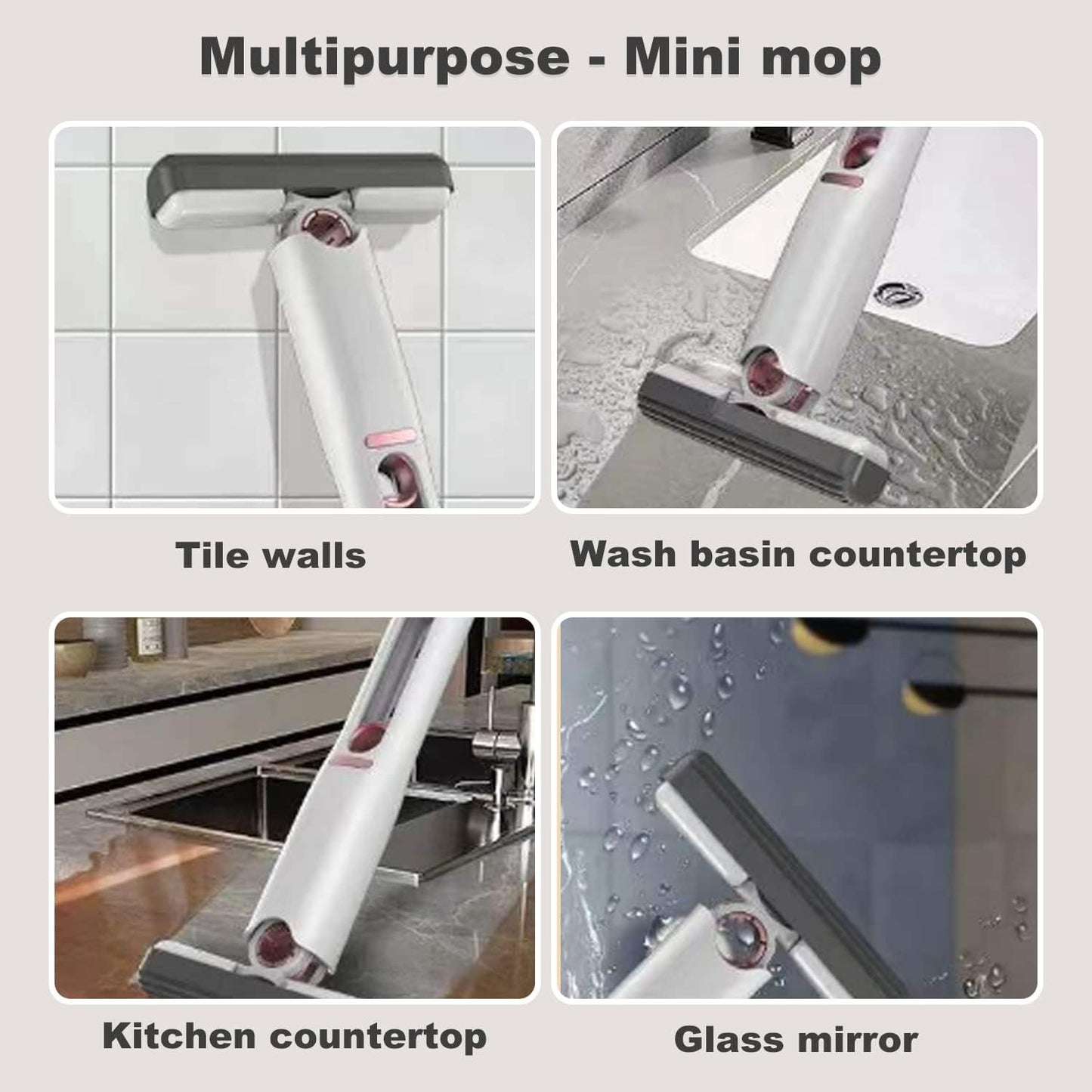 Multipurpose - Mini mop

Tile walls

Wash basin countertop

Kitchen countertop

Glass mirror