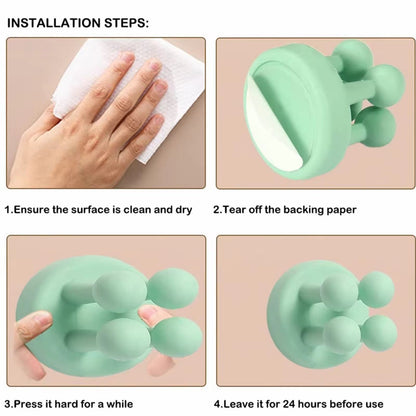 INSTALLATION STEPS:

1.Ensure the surface is clean and dry

2.Tear off the backing paper

3.Press it hard for a while

4.Leave it for 24 hours before use