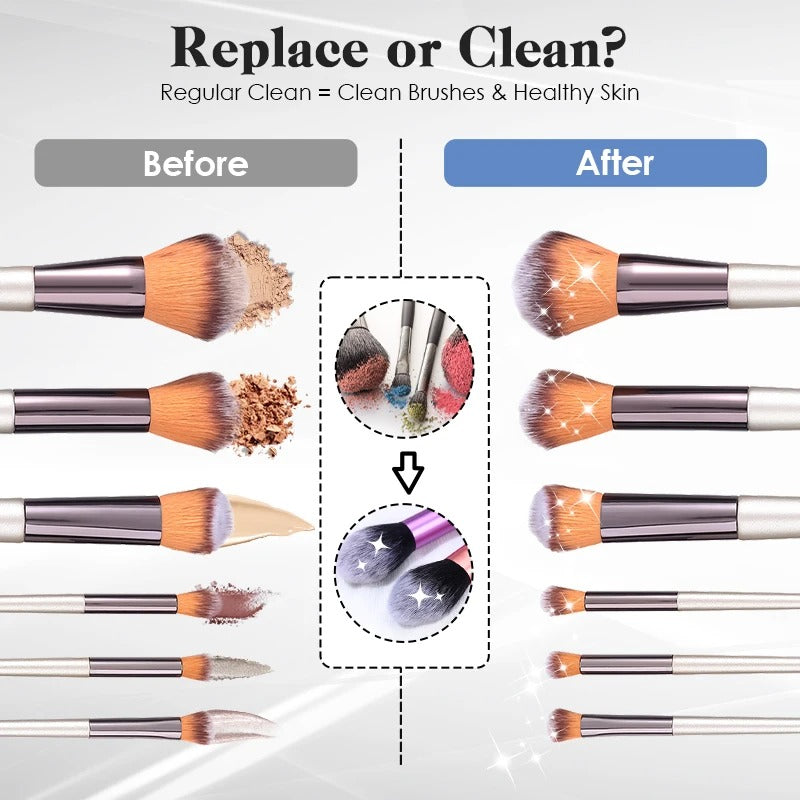 Replace or Clean?
Regular Clean = Clean Brushes & Healthy Skin

Before

After